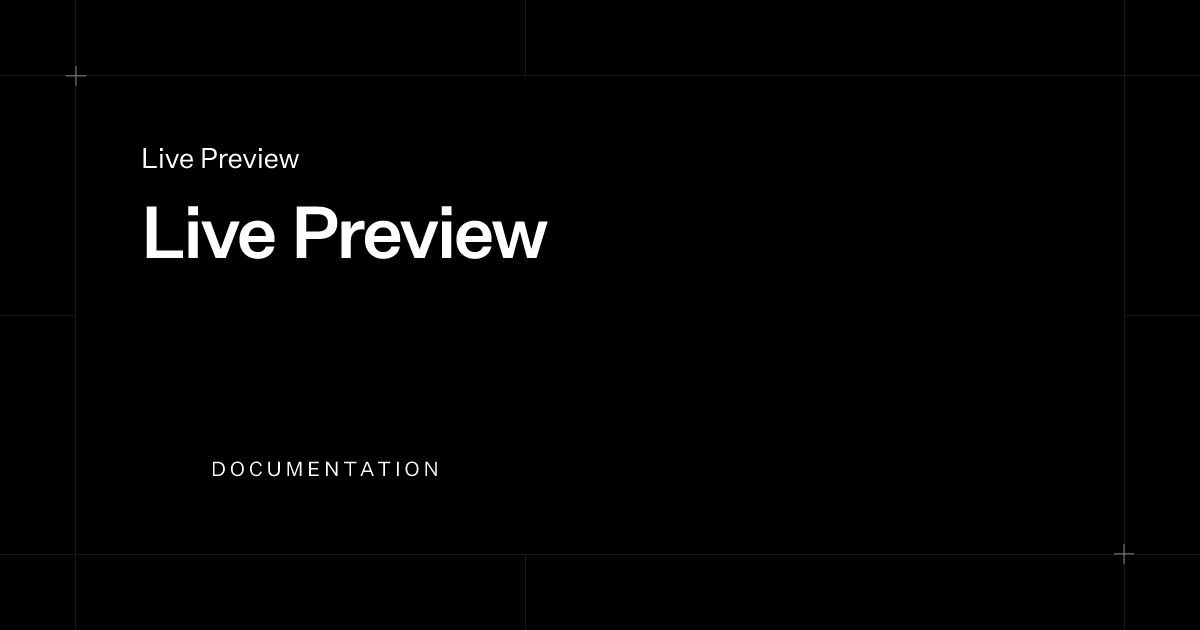 Live Preview

Live Preview

DOCUMENTATION